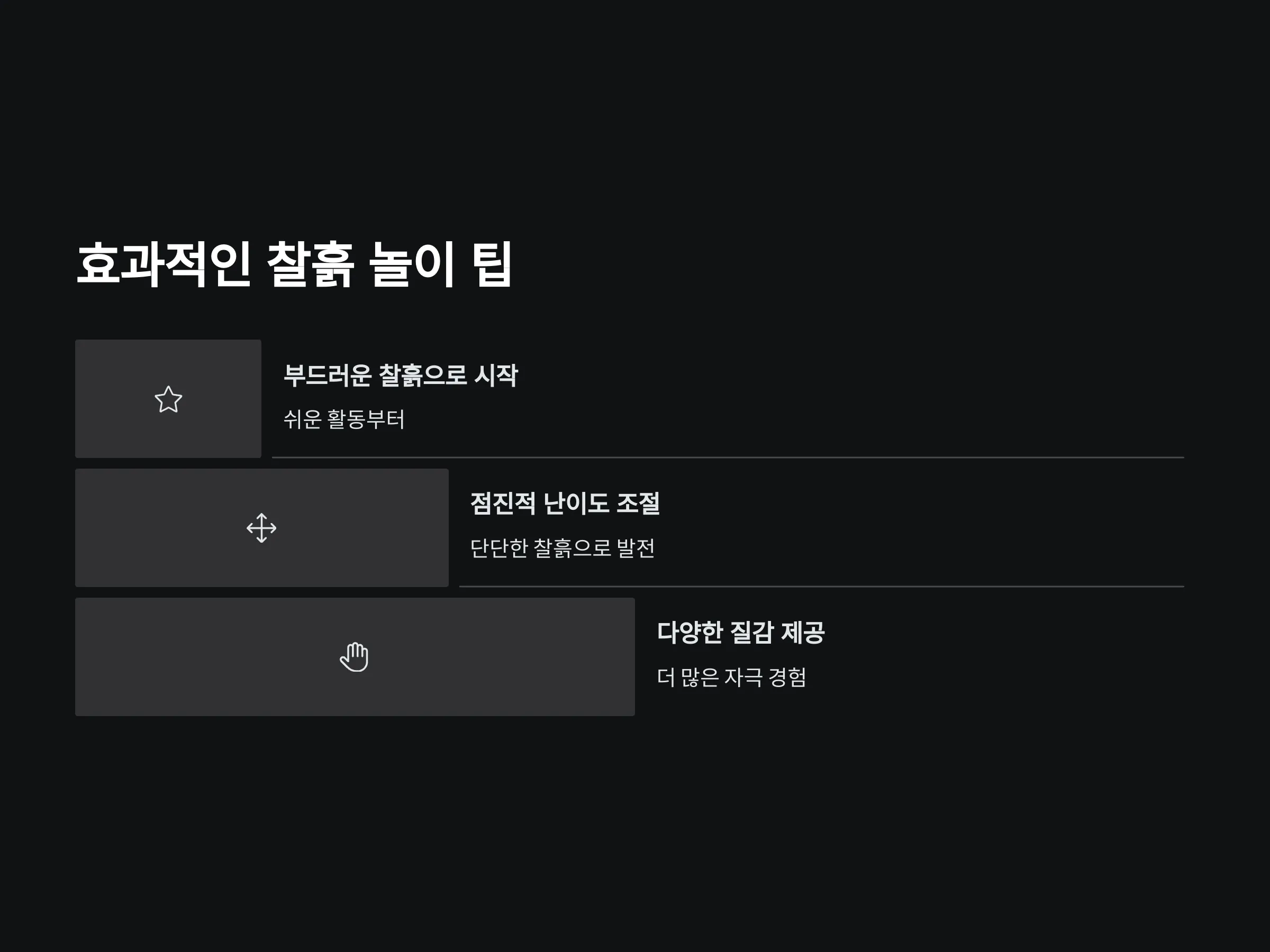 효과적인 찰흙 놀이 팁

부드러운 찰흙으로 시작

쉬운 활동부터

점진적 난이도 조절

단단한 찰흙으로 발전

다양한 질감 제공

더 많은 자극 경험